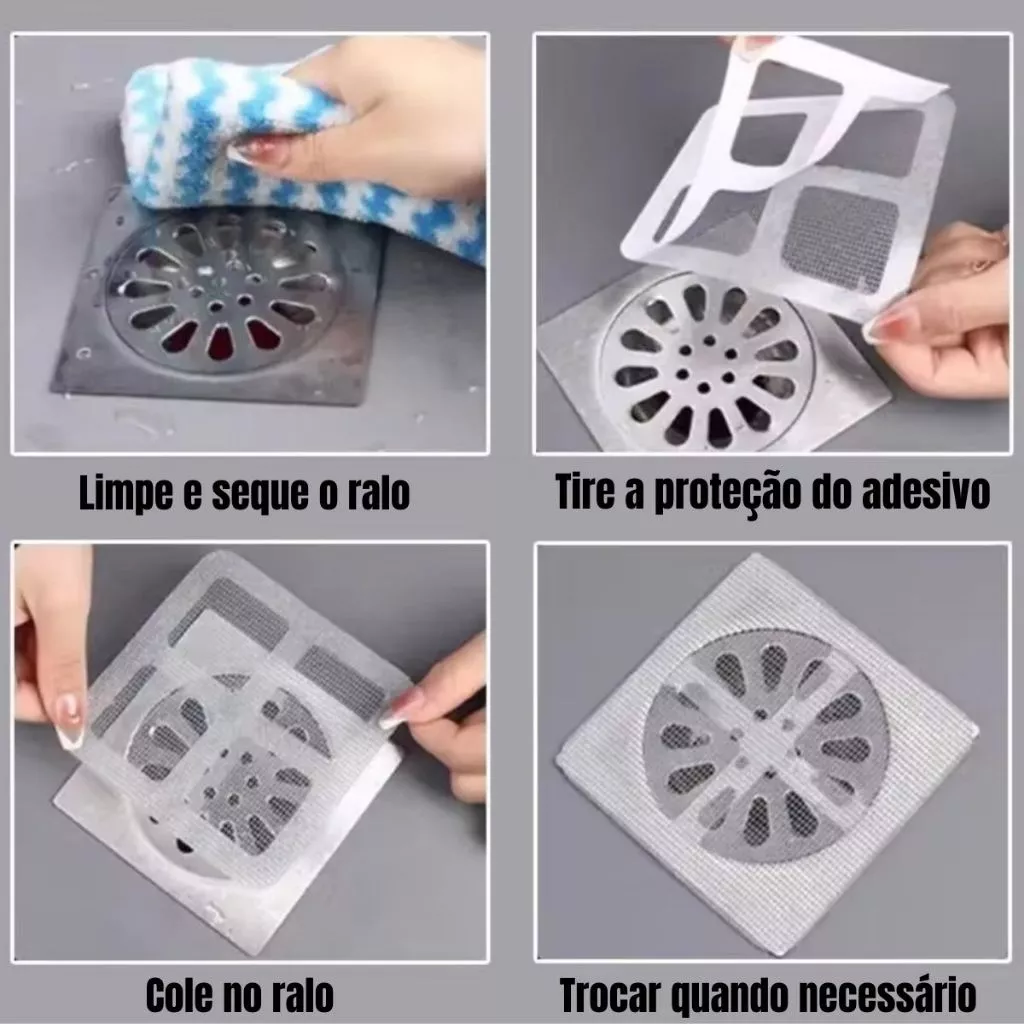 Limpe e seque o ralo

Tire a proteção do adesivo

Cole no ralo

Trocar quando necessário